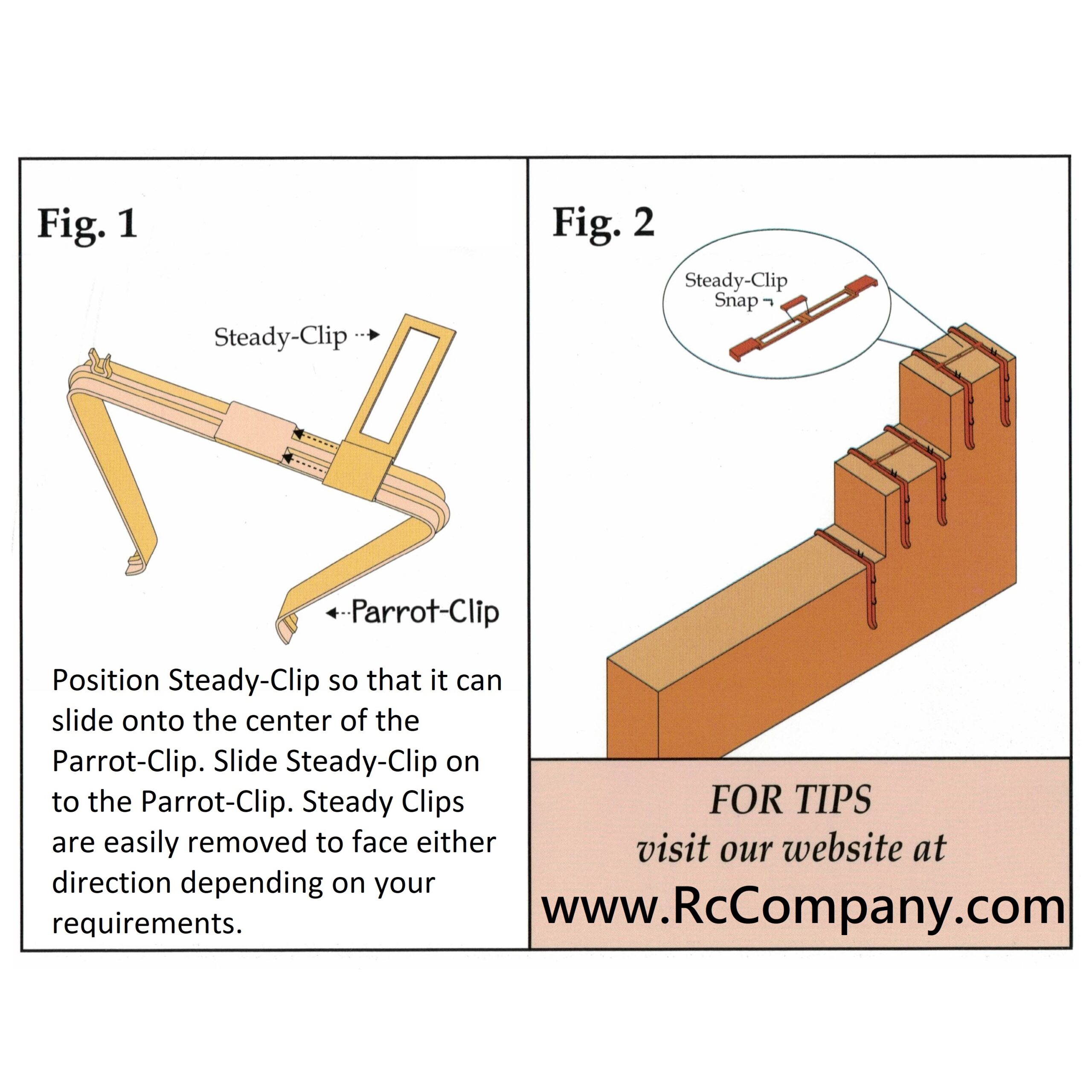 Fig. 1

Steady-Clip

Parrot-Clip

Position Steady-Clip so that it can slide onto the center of the Parrot-Clip. Slide Steady-Clip on to the Parrot-Clip. Steady Clips are easily removed to face either direction depending on your requirements.

Fig. 2

Steady-Clip Snap

FOR TIPS
visit our website at
www.RcCompany.com